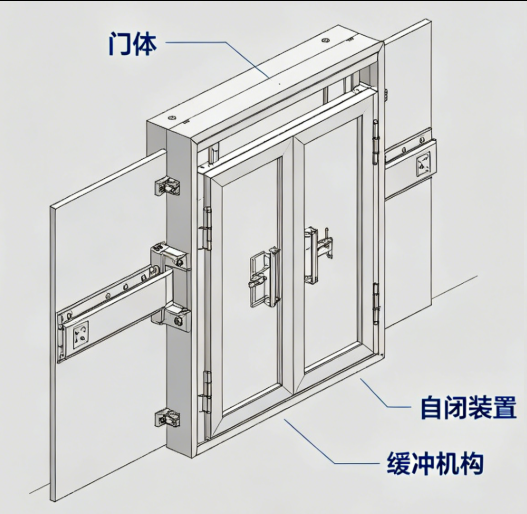 门体

自闭装置

缓冲机构