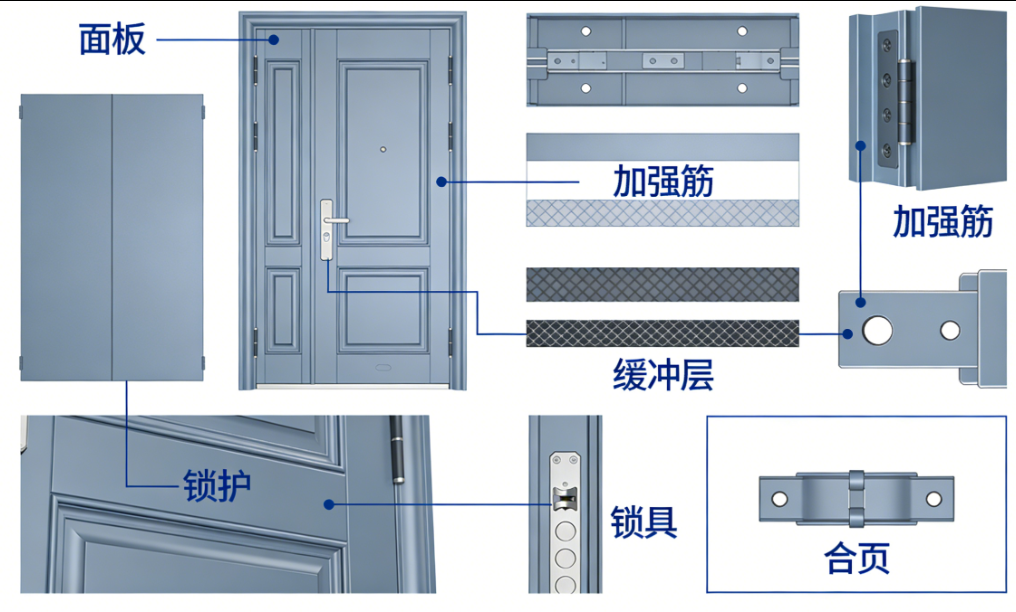 面板

加强筋

加强筋

缓冲层

锁护

锁具

合页